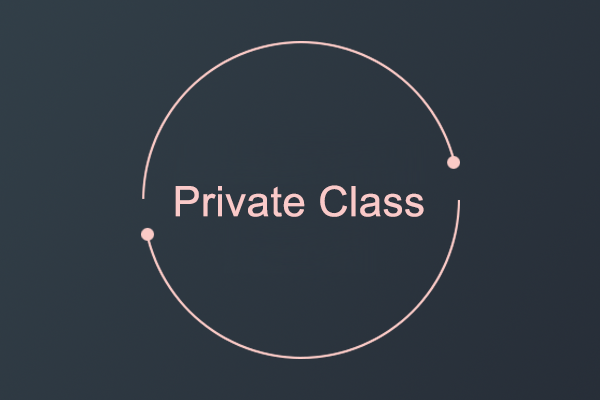 Private Class